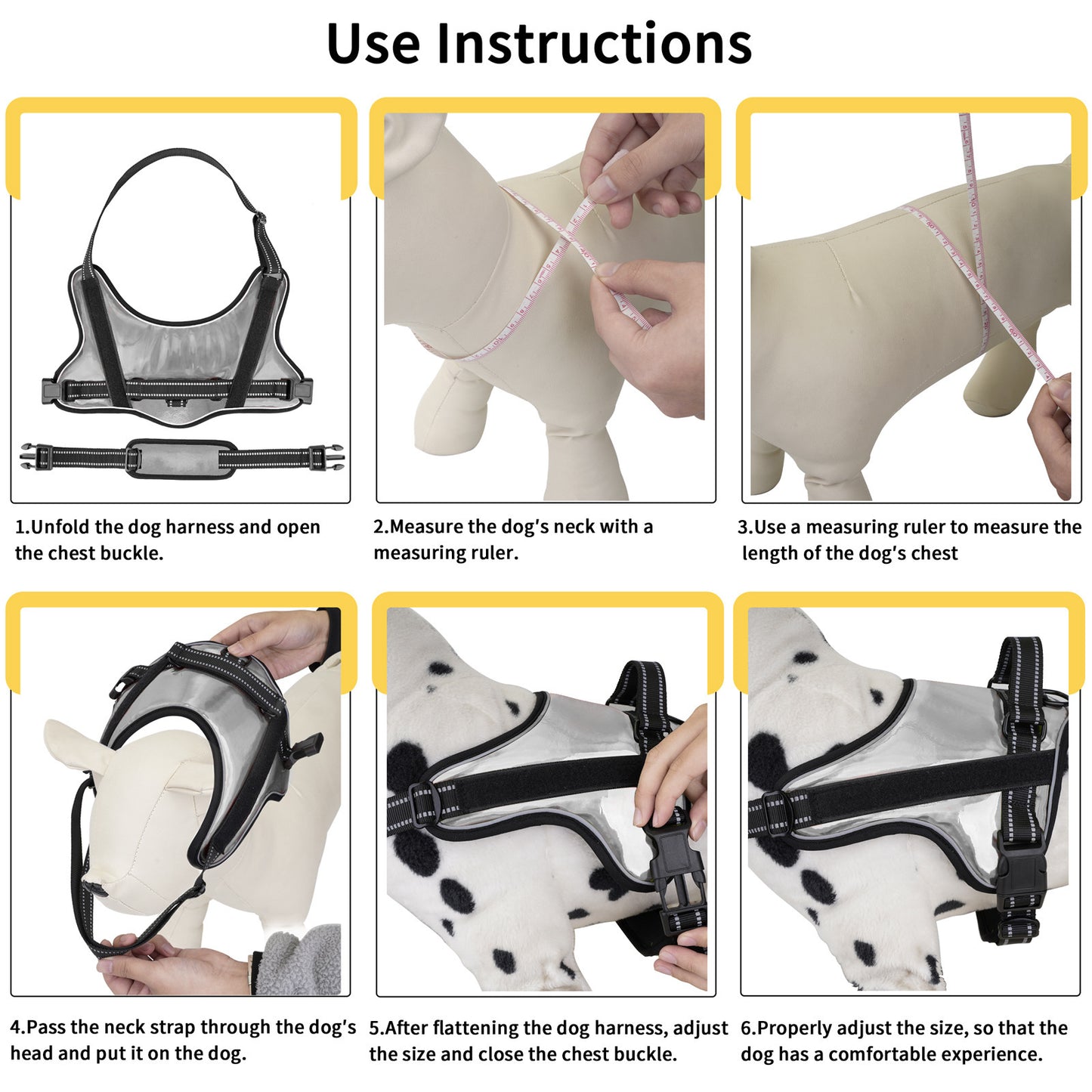 Use Instructions

1.Unfold the dog harness and open the chest buckle.

2.Measure the dog's neck with a measuring ruler.

3.Use a measuring ruler to measure the length of the dog's chest

4.Pass the neck strap through the dog's head and put it on the dog.

5.After flattening the dog harness, adjust the size and close the chest buckle.

6.Properly adjust the size, so that the dog has a comfortable experience.